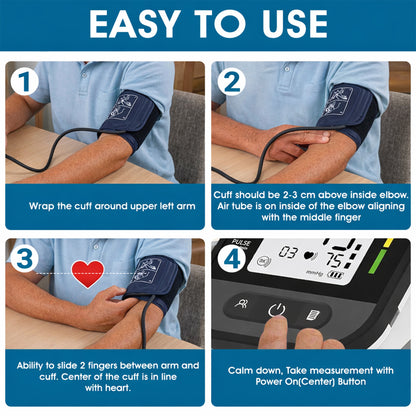 EASY TO USE

1

Wrap the cuff around upper left arm

2

Cuff should be 2-3 cm above inside elbow. Air tube is on inside of the elbow aligning with the middle finger

3

Ability to slide 2 fingers between arm and cuff. Center of the cuff is in line with heart.

4

PULSE

03

75

mmHg

Calm down, Take measurement with Power On(Center) Button